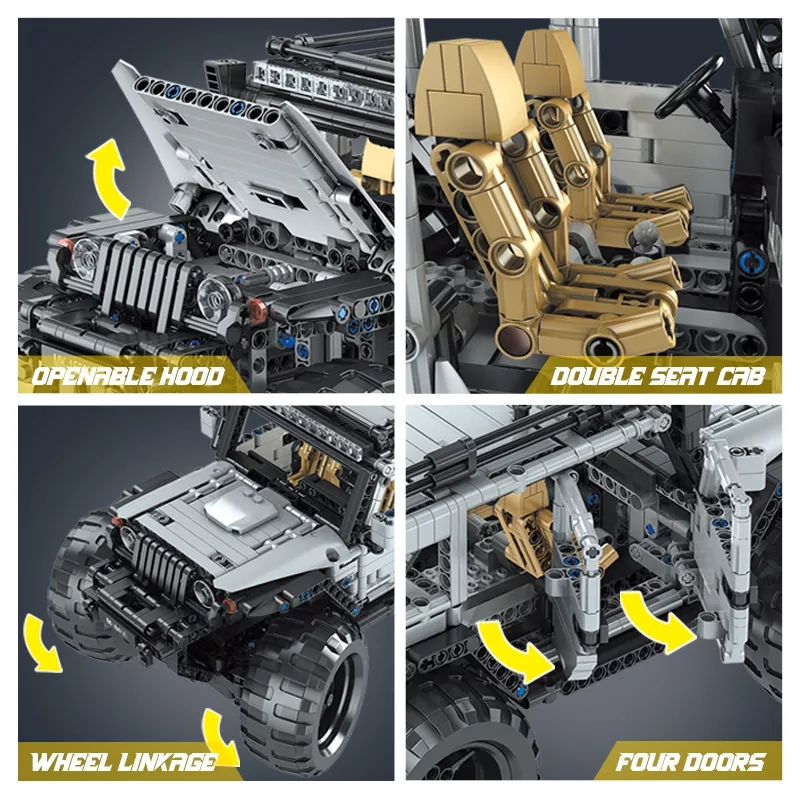 OPENABLE HOOD

DOUBLE SEAT CAB

WHEEL LINKAGE

FOUR DOORS